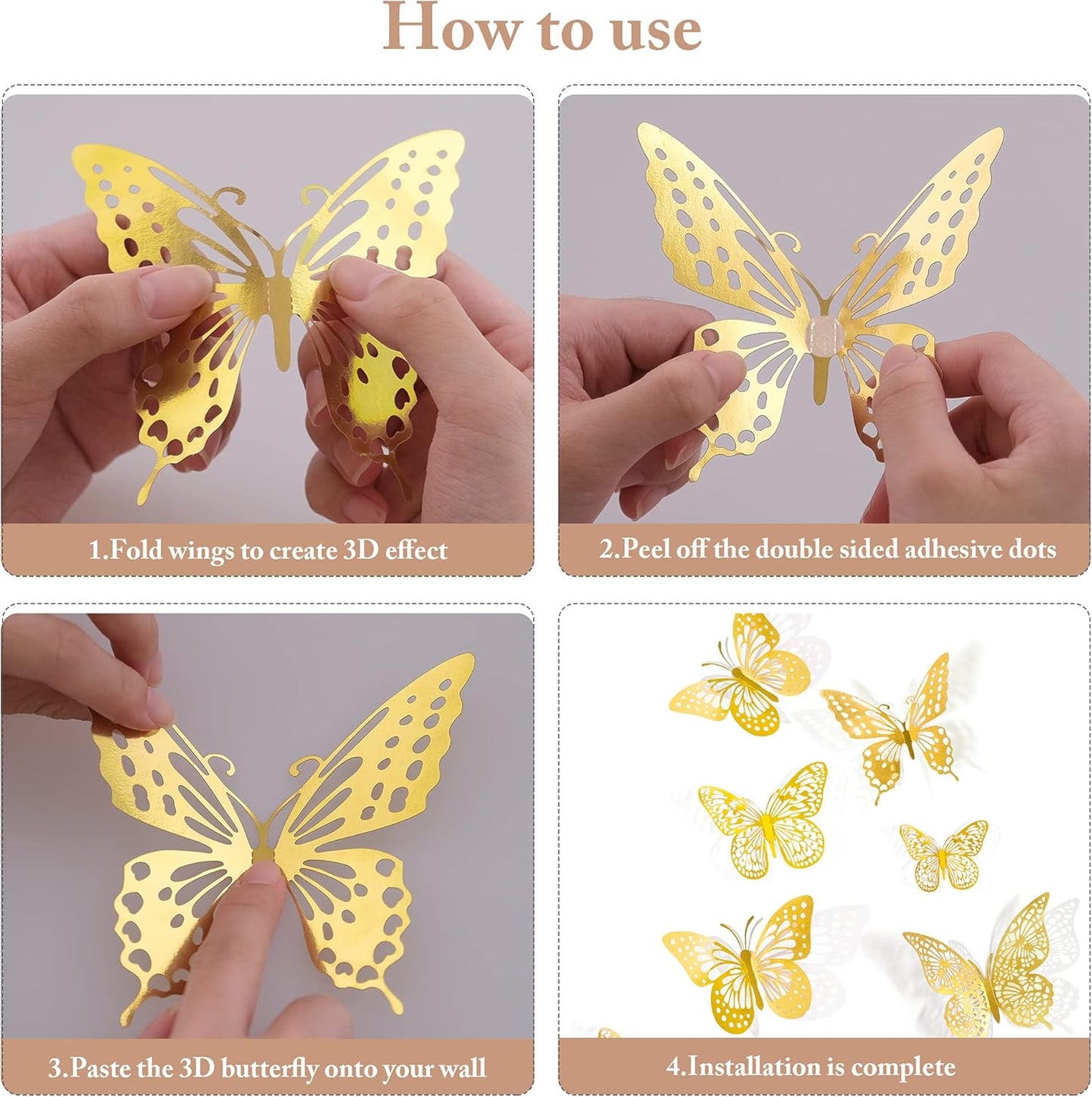 How to use

1.Fold wings to create 3D effect

2.Peel off the double sided adhesive dots

3.Paste the 3D butterfly onto your wall

4.Installation is complete