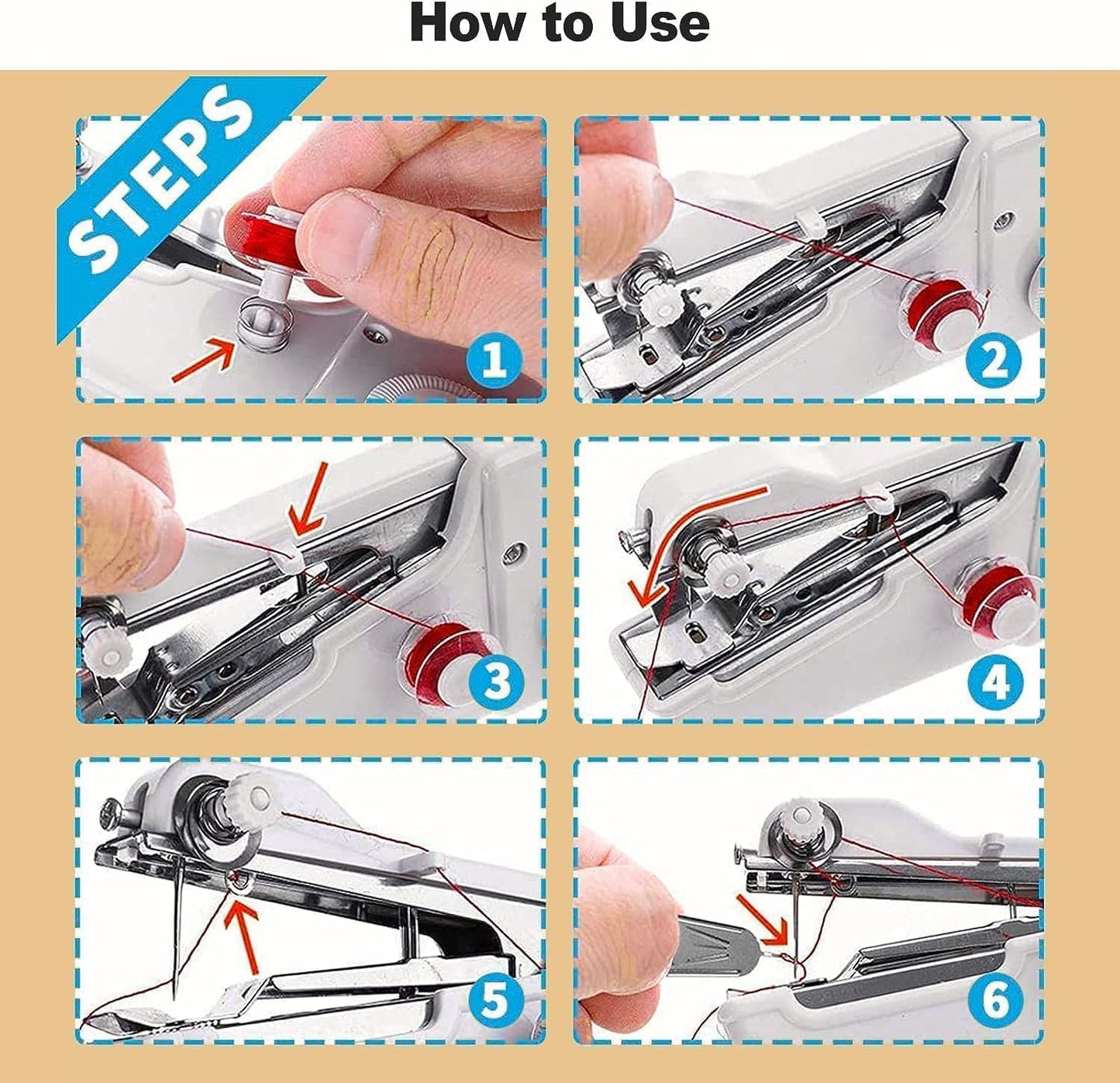 How to Use

STEPS

1

2

3

4

5

6