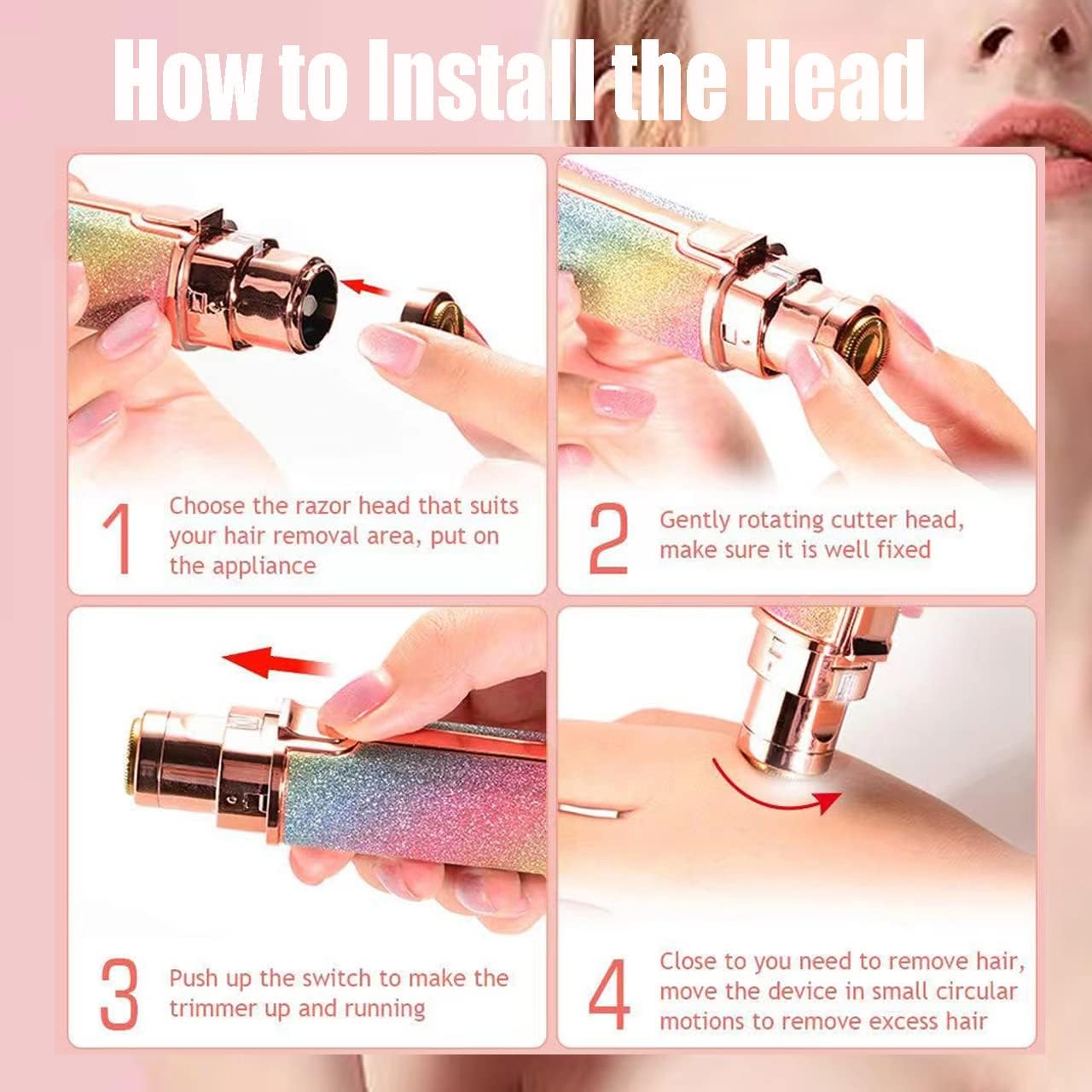 How to Install the Head

1 Choose the razor head that suits your hair removal area, put on the appliance

2 Gently rotating cutter head, make sure it is well fixed

3 Push up the switch to make the trimmer up and running

4 Close to you need to remove hair, move the device in small circular motions to remove excess hair