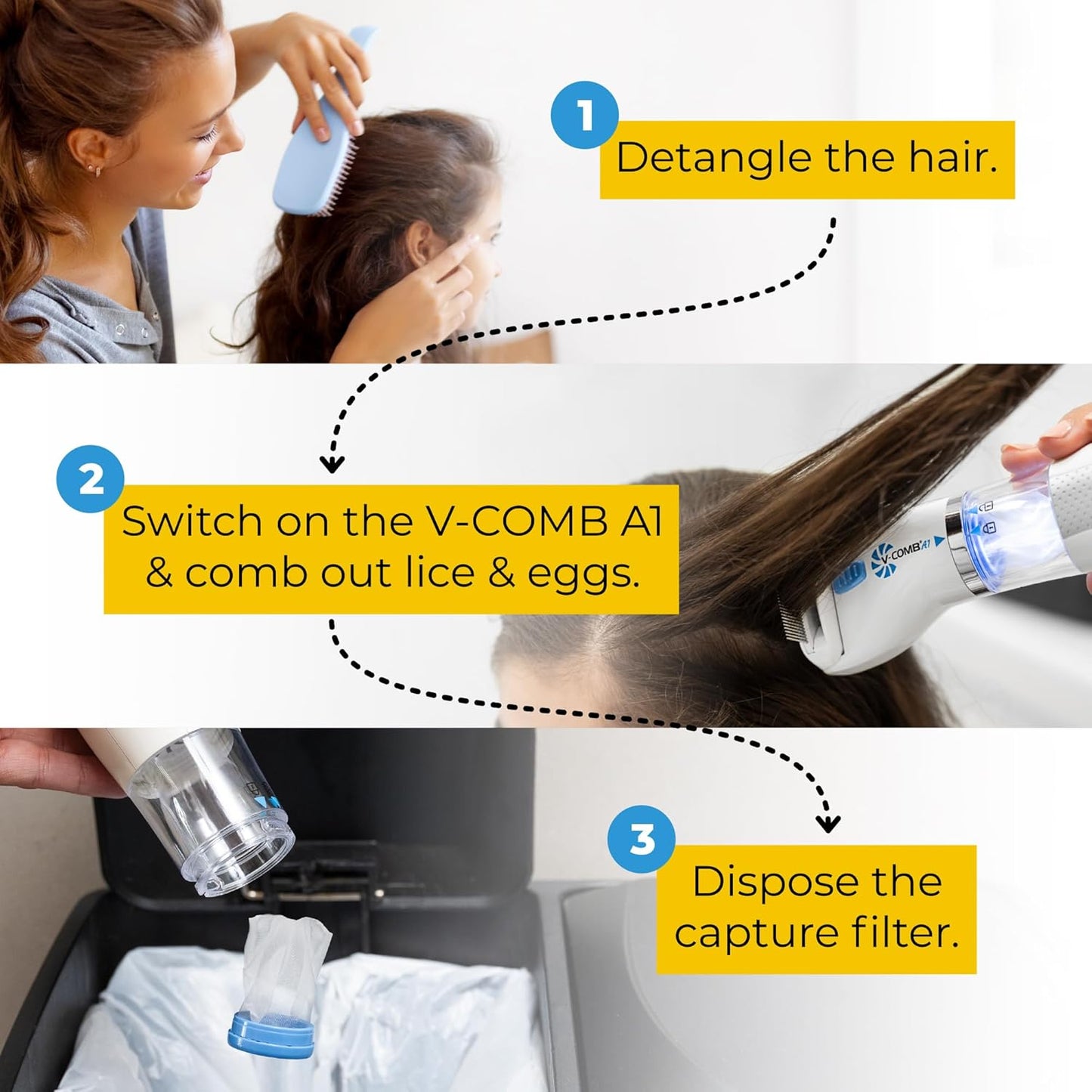 1
Detangle the hair.

2
Switch on the V-COMB A1 & comb out lice & eggs.

V-COMB A1

3
Dispose the capture filter.