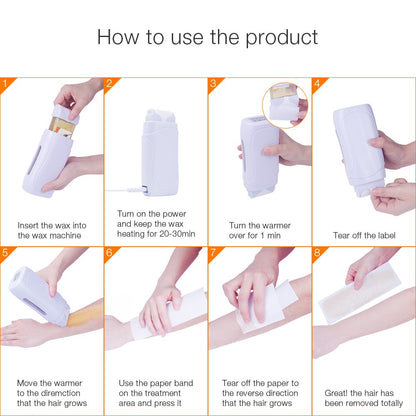 How to use the product

1
Insert the wax into the wax machine

2
Turn on the power and keep the wax heating for 20-30min

3
Turn the warmer over for 1 min

4
Tear off the label

5
Move the warmer to the diremction that the hair grows

6
Use the paper band on the treatment area and press it

7
Tear off the paper to the reverse direction that the hair grows

8
Great! the hair has been removed totally