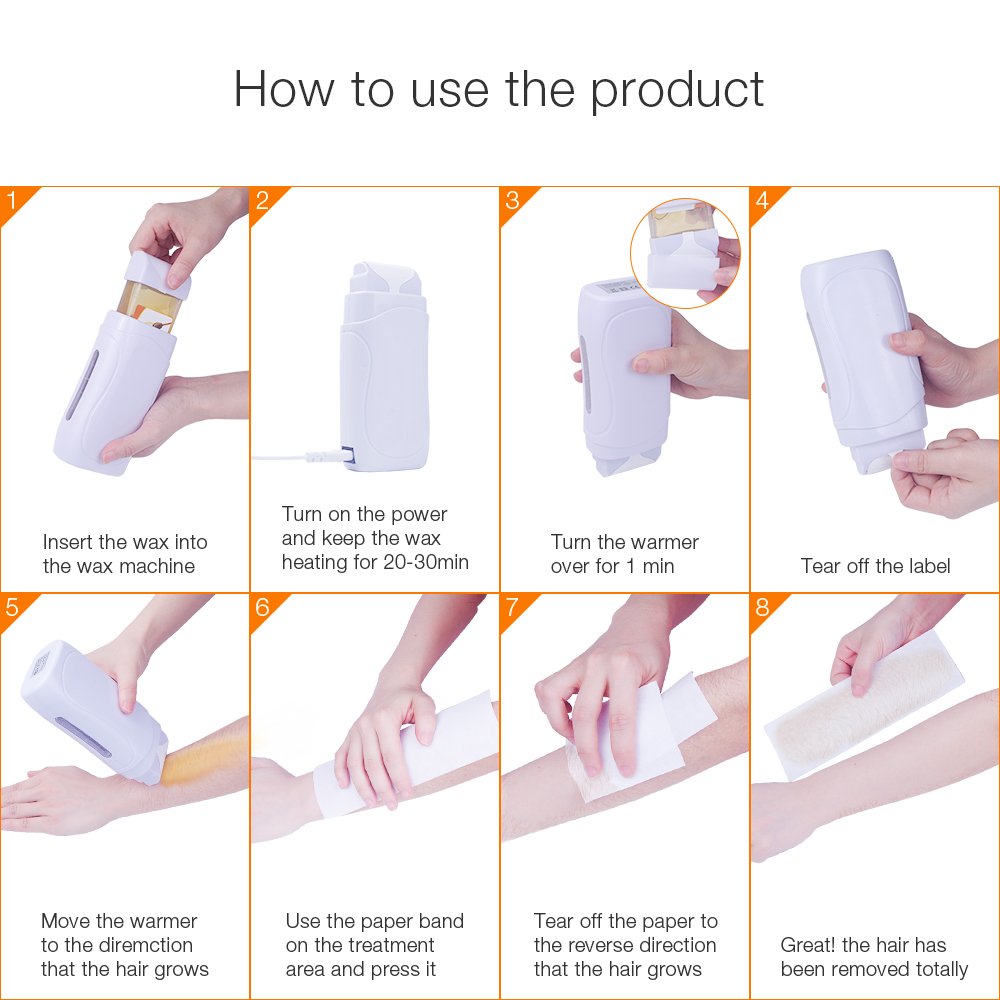 How to use the product

1
Insert the wax into the wax machine

2
Turn on the power and keep the wax heating for 20-30min

3
Turn the warmer over for 1 min

4
Tear off the label

5
Move the warmer to the diremction that the hair grows

6
Use the paper band on the treatment area and press it

7
Tear off the paper to the reverse direction that the hair grows

8
Great! the hair has been removed totally