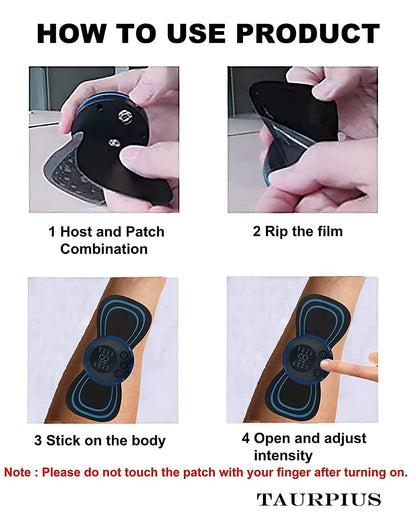 HOW TO USE PRODUCT

1 Host and Patch Combination

2 Rip the film

3 Stick on the body

4 Open and adjust intensity

Note : Please do not touch the patch with your finger after turning on.

TAURPIUS