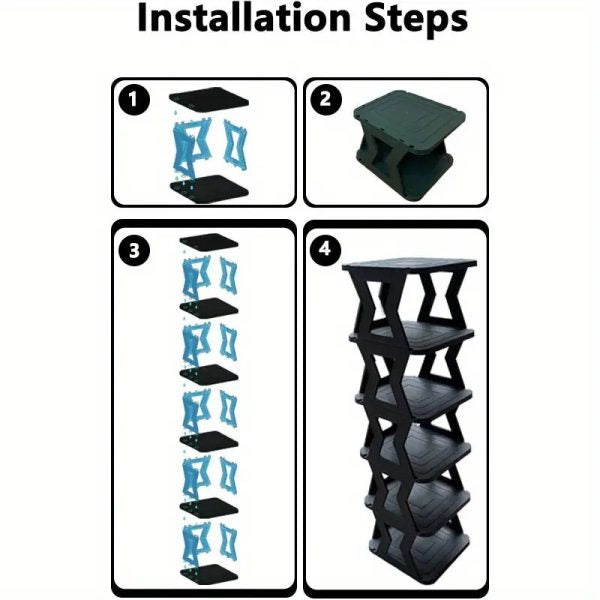 Installation Steps

1

2

3

4